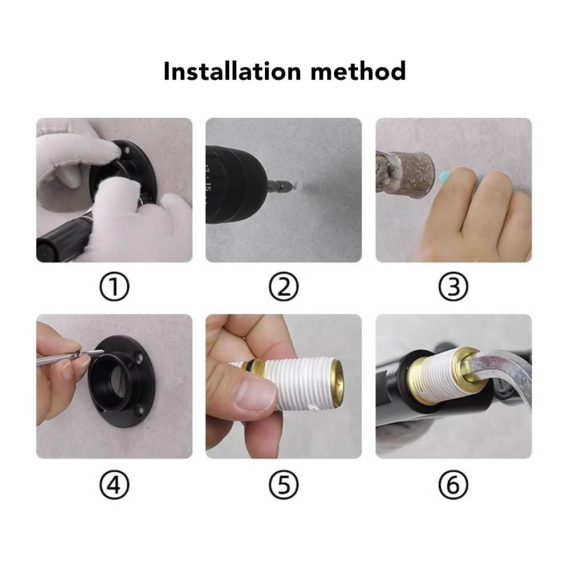 Installation method

①

②

③

④

⑤

⑥