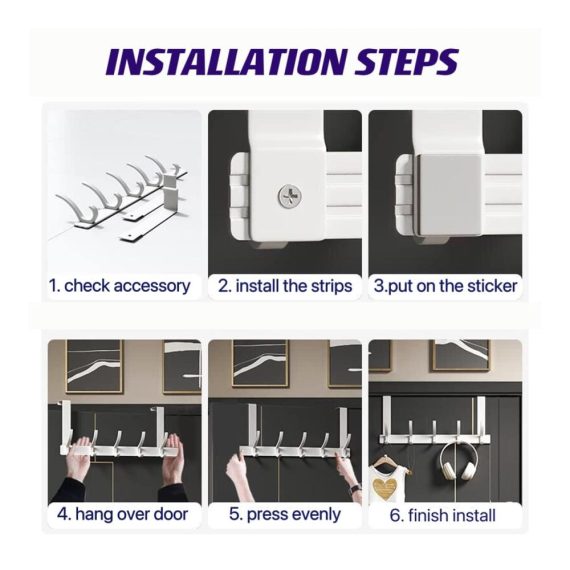 INSTALLATION STEPS

1. check accessory

2. install the strips

3.put on the sticker

4. hang over door

5. press evenly

6. finish install