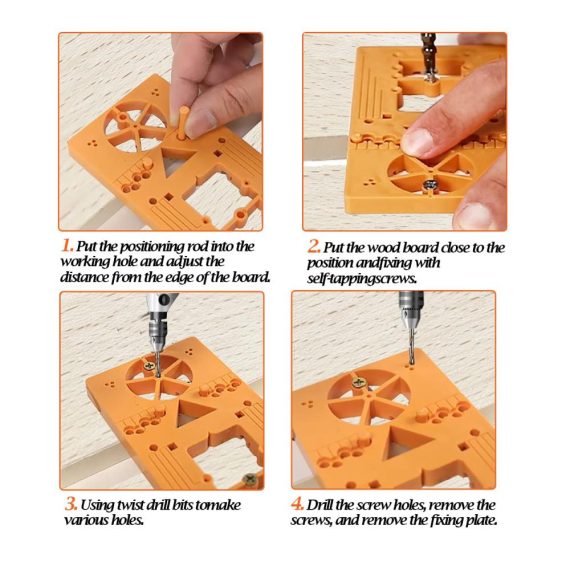 1. Put the positioning rod into the working hole and adjust the distance from the edge of the board.

2. Put the wood board close to the position andfixing with self-tappingscrews.

3. Using twist drill bits tomake various holes.

4. Drill the screw holes, remove the screws, and remove the fixing plate.