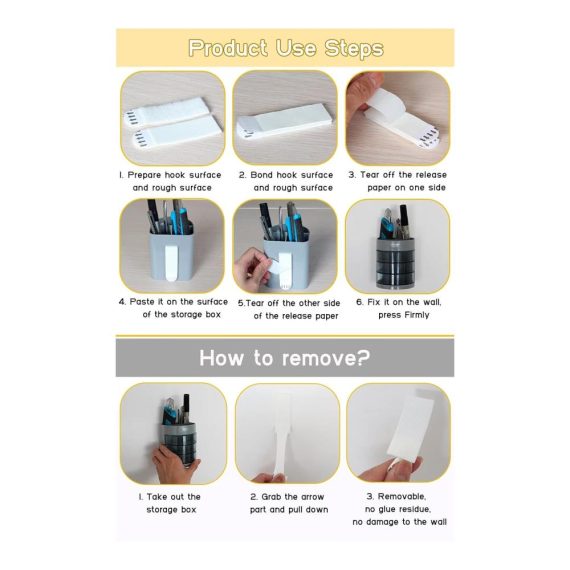 Product Use Steps

1. Prepare hook surface and rough surface

2. Bond hook surface and rough surface

3. Tear off the release paper on one side

4. Paste it on the surface of the storage box

5.Tear off the other side of the release paper

6. Fix it on the wall, press Firmly

How to remove?

1. Take out the storage box

2. Grab the arrow part and pull down

3. Removable, no glue residue, no damage to the wall