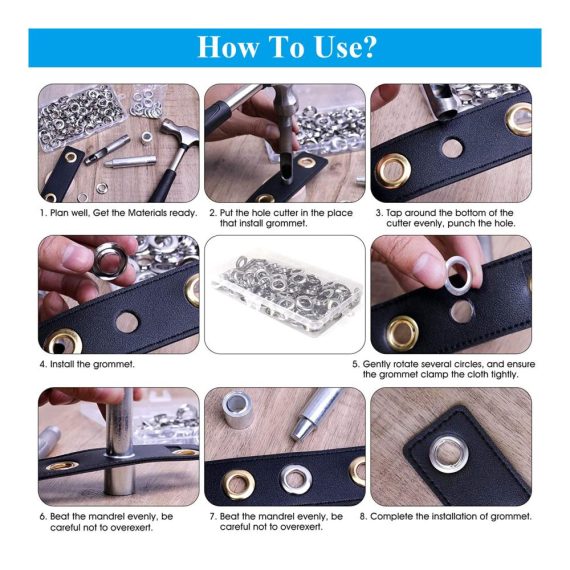 How To Use?

1. Plan well, Get the Materials ready.

2. Put the hole cutter in the place that install grommet.

3. Tap around the bottom of the cutter evenly, punch the hole.

4. Install the grommet.

5. Gently rotate several circles, and ensure the grommet clamp the cloth tightly.

6. Beat the mandrel evenly, be careful not to overexert.

7. Beat the mandrel evenly, be careful not to overexert.

8. Complete the installation of grommet.