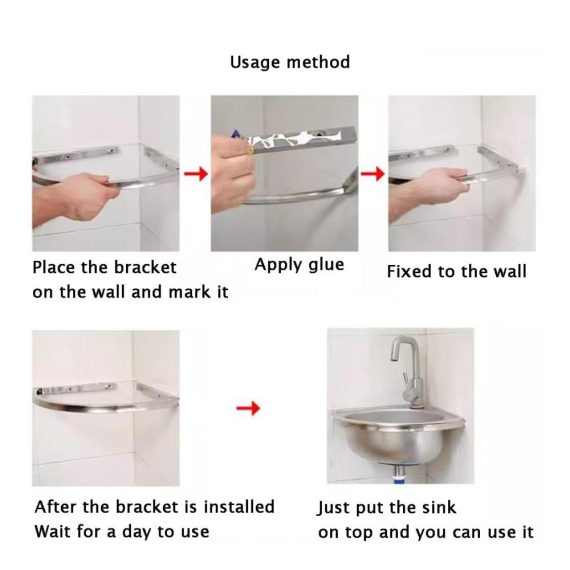 Usage method

Place the bracket on the wall and mark it

Apply glue

Fixed to the wall

After the bracket is installed
Wait for a day to use

Just put the sink
on top and you can use it