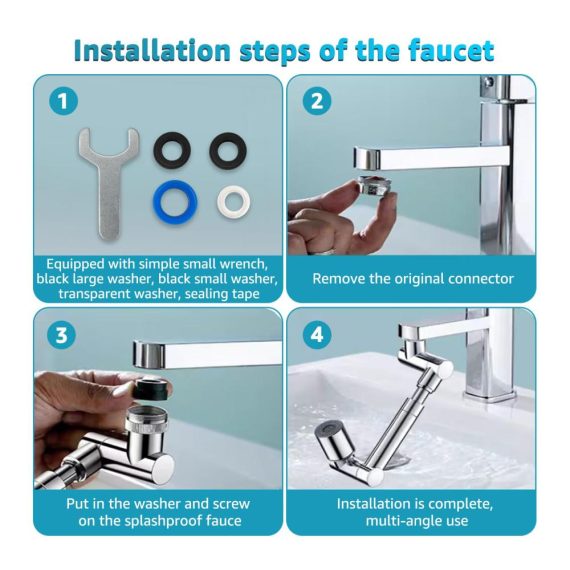 Installation steps of the faucet

1

Equipped with simple small wrench, black large washer, black small washer, transparent washer, sealing tape

2

Remove the original connector

3

Put in the washer and screw on the splashproof fauce

4

Installation is complete, multi-angle use