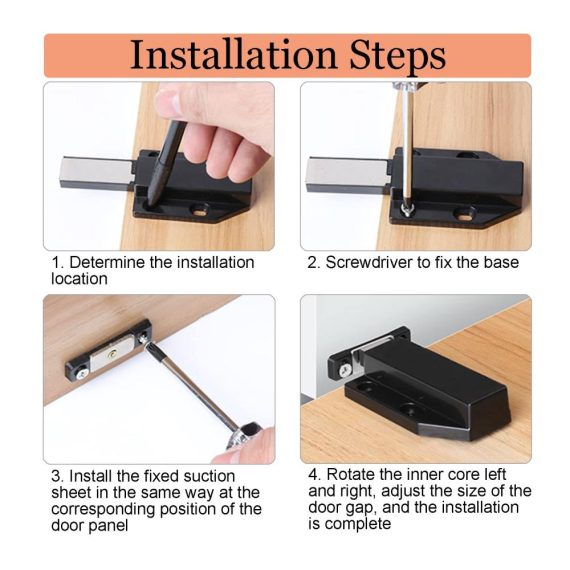 Installation Steps

1. Determine the installation location

2. Screwdriver to fix the base

3. Install the fixed suction sheet in the same way at the corresponding position of the door panel

4. Rotate the inner core left and right, adjust the size of the door gap, and the installation is complete