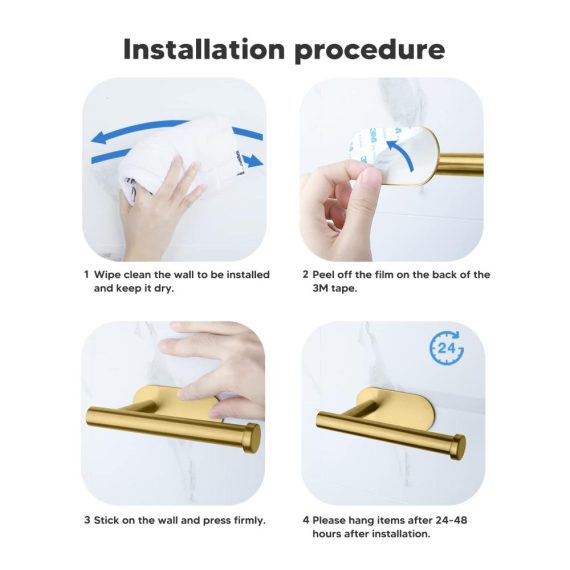 Installation procedure

3M

1 Wipe clean the wall to be installed and keep it dry.

2 Peel off the film on the back of the 3M tape.

24

3 Stick on the wall and press firmly.

4 Please hang items after 24-48 hours after installation.