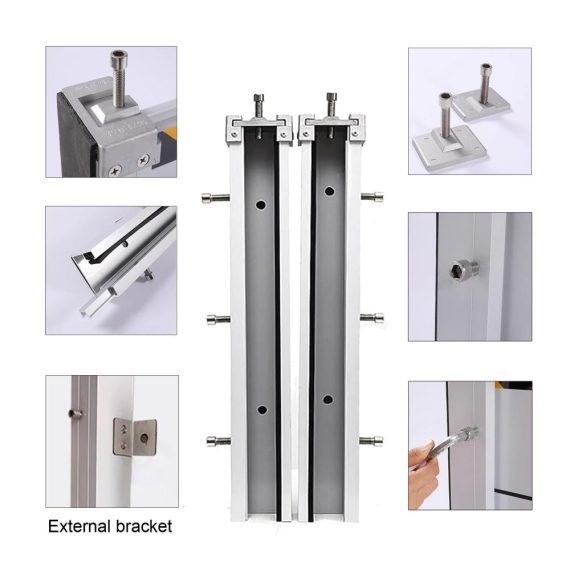 External bracket