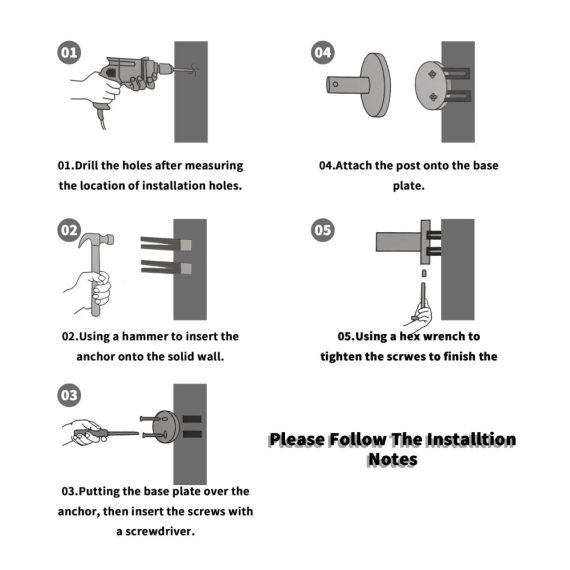 01

01.Drill the holes after measuring the location of installation holes.

02

02.Using a hammer to insert the anchor onto the solid wall.

03

03.Putting the base plate over the anchor, then insert the screws with a screwdriver.

04

04.Attach the post onto the base plate.

05

05.Using a hex wrench to tighten the scrwes to finish the

Please Follow The Installtion Notes