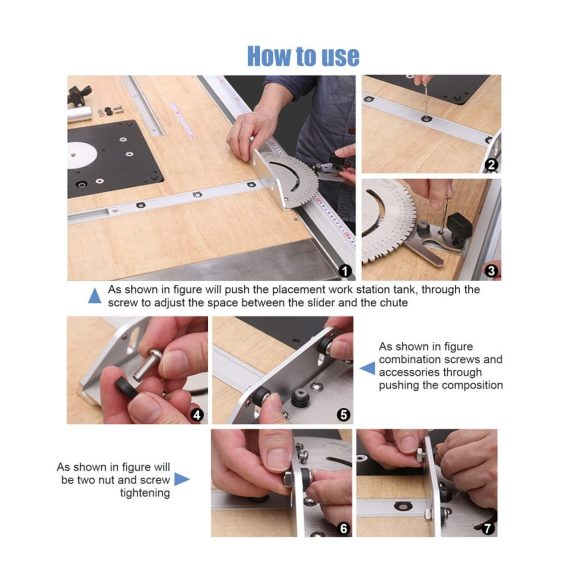 How to use

1

2

3

As shown in figure will push the placement work station tank, through the screw to adjust the space between the slider and the chute

4

5

As shown in figure combination screws and accessories through pushing the composition

As shown in figure will be two nut and screw tightening

6

7