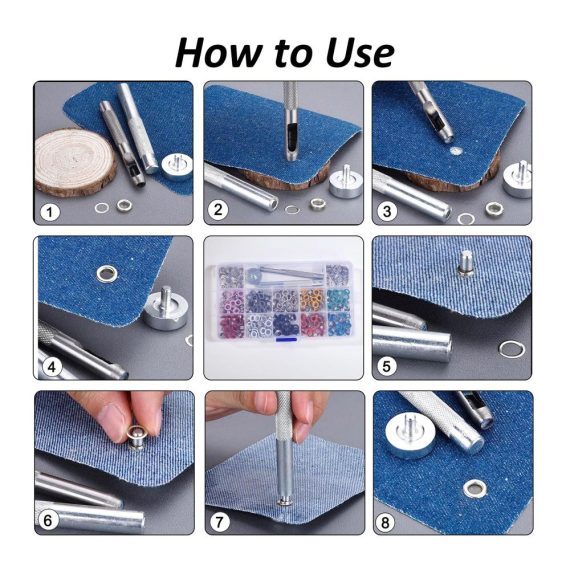 How to Use

1

2

3

4

5

6

7

8