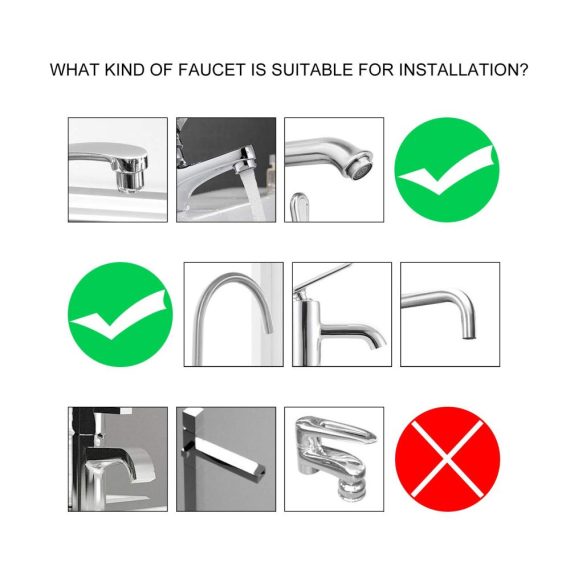 WHAT KIND OF FAUCET IS SUITABLE FOR INSTALLATION?