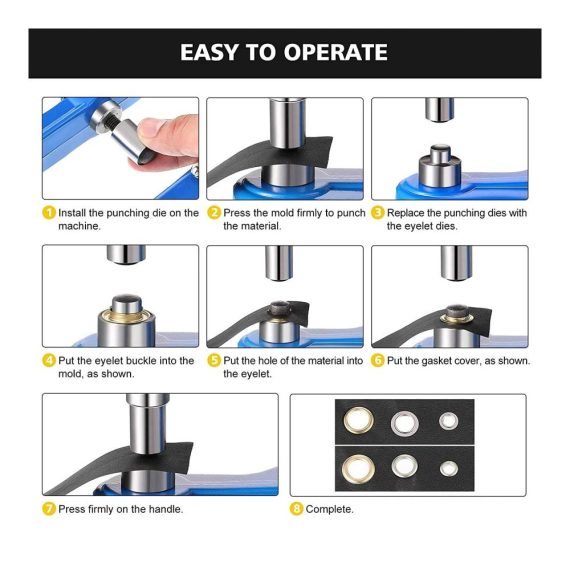 EASY TO OPERATE

1 Install the punching die on the machine.

2 Press the mold firmly to punch the material.

3 Replace the punching dies with the eyelet dies.

4 Put the eyelet buckle into the mold, as shown.

5 Put the hole of the material into the eyelet.

6 Put the gasket cover, as shown.

7 Press firmly on the handle.

8 Complete.