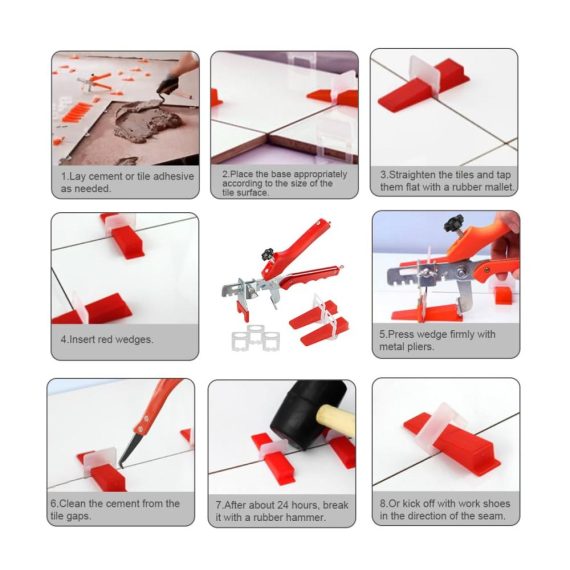 1.Lay cement or tile adhesive as needed.

2.Place the base appropriately according to the size of the tile surface.

3.Straighten the tiles and tap them flat with a rubber mallet.

4.Insert red wedges.

5.Press wedge firmly with metal pliers.

6.Clean the cement from the tile gaps.

7.After about 24 hours, break it with a rubber hammer.

8.Or kick off with work shoes in the direction of the seam.