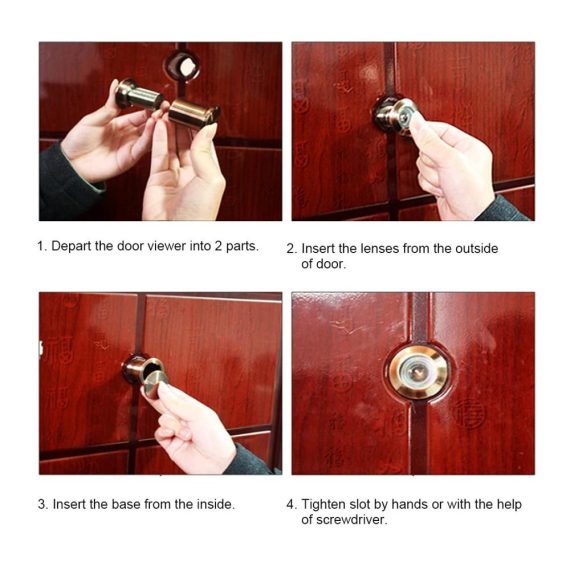 1. Depart the door viewer into 2 parts.

2. Insert the lenses from the outside of door.

3. Insert the base from the inside.

4. Tighten slot by hands or with the help of screwdriver.