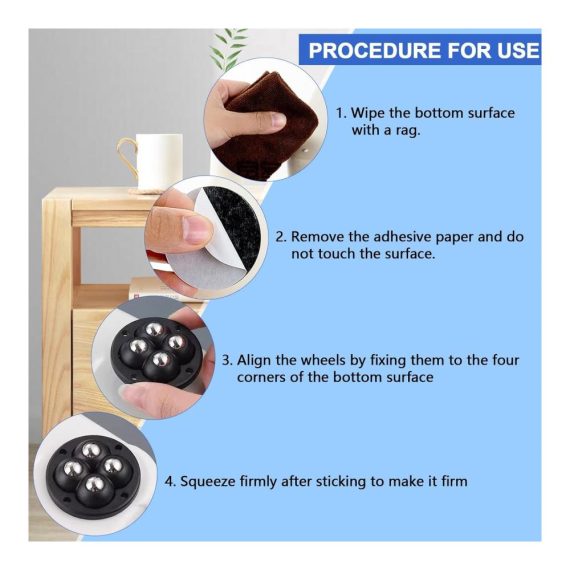 PROCEDURE FOR USE

1. Wipe the bottom surface with a rag.

2. Remove the adhesive paper and do not touch the surface.

3. Align the wheels by fixing them to the four corners of the bottom surface

4. Squeeze firmly after sticking to make it firm