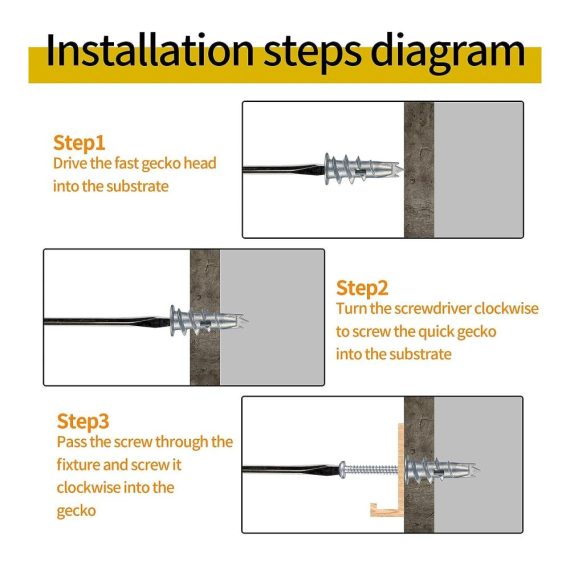 Installation steps diagram

Step1
Drive the fast gecko head into the substrate

Step2
Turn the screwdriver clockwise to screw the quick gecko into the substrate

Step3
Pass the screw through the fixture and screw it clockwise into the gecko