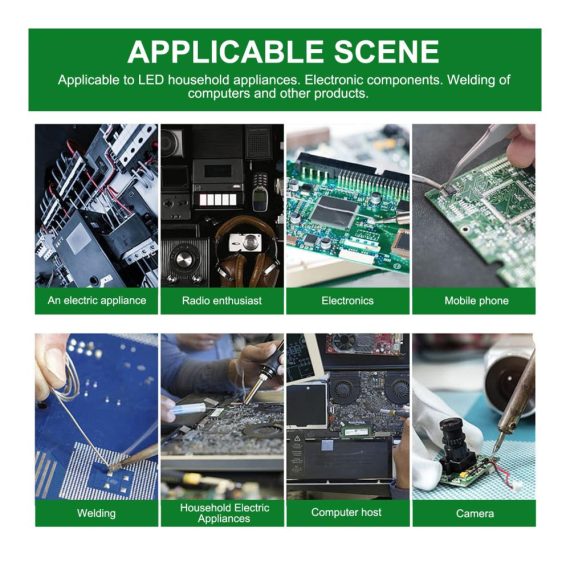 APPLICABLE SCENE

Applicable to LED household appliances. Electronic components. Welding of computers and other products.

An electric appliance

Radio enthusiast

Electronics

Mobile phone

Welding

Household Electric Appliances

Computer host

Camera