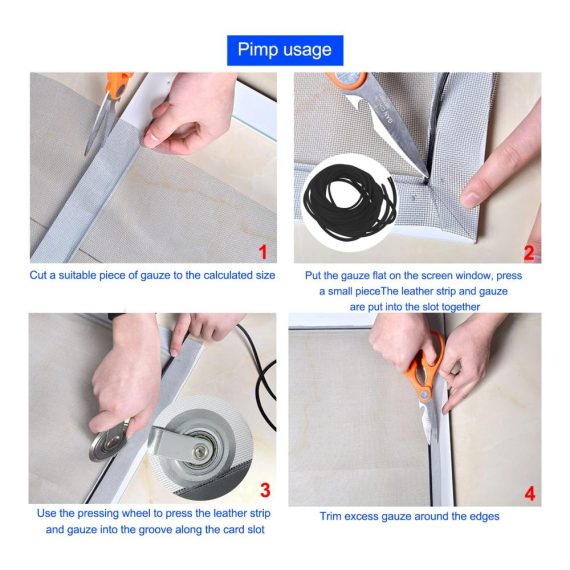 Pimp usage

1

Cut a suitable piece of gauze to the calculated size

2

Put the gauze flat on the screen window, press a small pieceThe leather strip and gauze are put into the slot together

3

Use the pressing wheel to press the leather strip and gauze into the groove along the card slot

4

Trim excess gauze around the edges