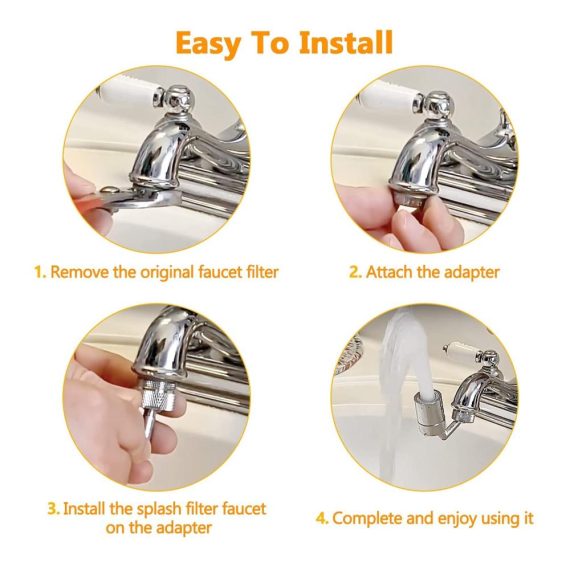 Easy To Install

1. Remove the original faucet filter

2. Attach the adapter

3. Install the splash filter faucet on the adapter

4. Complete and enjoy using it