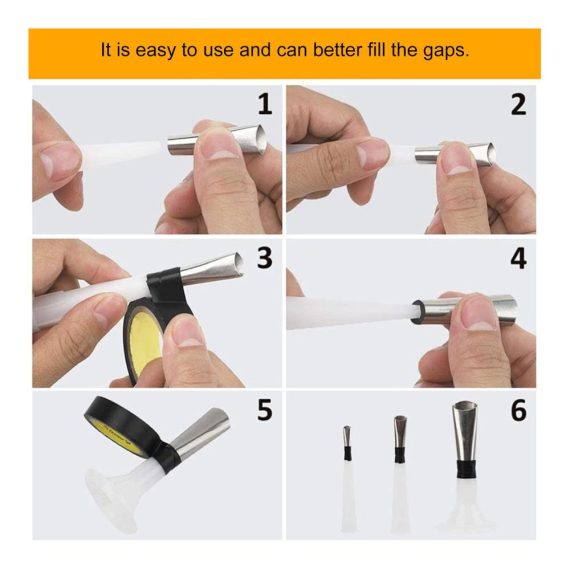 It is easy to use and can better fill the gaps.

1

2

3

4

5

6