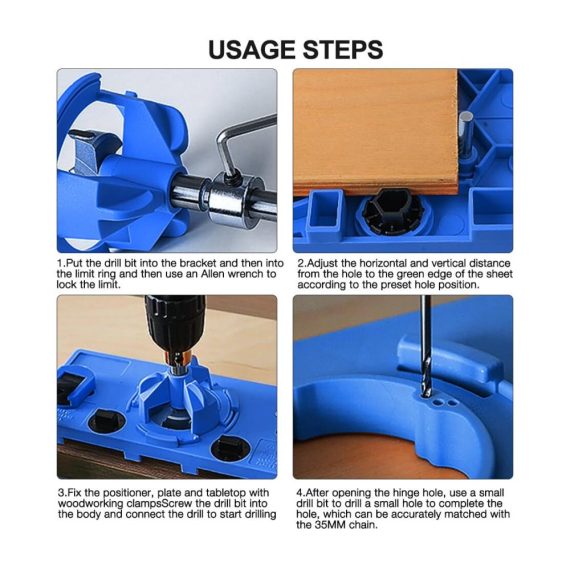 USAGE STEPS

1.Put the drill bit into the bracket and then into the limit ring and then use an Allen wrench to lock the limit.

2.Adjust the horizontal and vertical distance from the hole to the green edge of the sheet according to the preset hole position.

3.Fix the positioner, plate and tabletop with woodworking clampsScrew the drill bit into the body and connect the drill to start drilling

4.After opening the hinge hole, use a small drill bit to drill a small hole to complete the hole, which can be accurately matched with the 35MM chain.