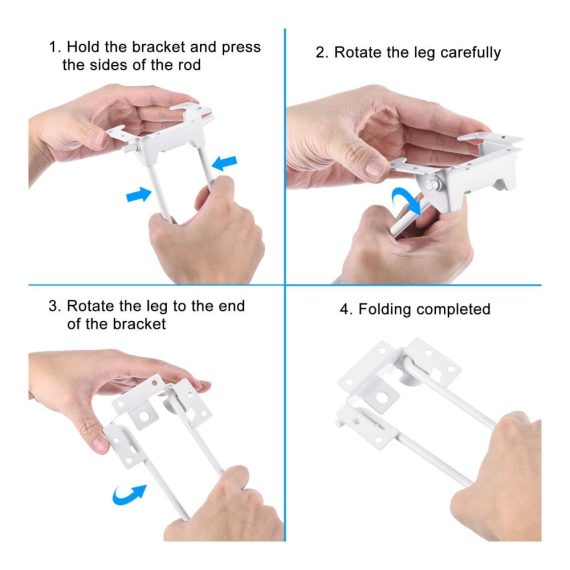 1. Hold the bracket and press the sides of the rod

2. Rotate the leg carefully

3. Rotate the leg to the end of the bracket

4. Folding completed