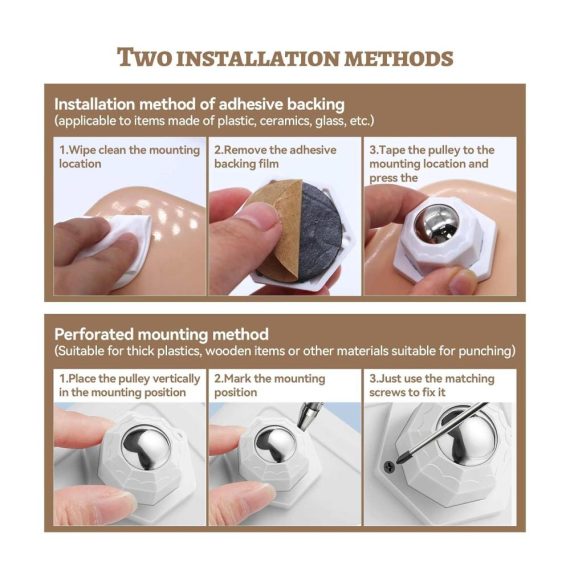 TWO INSTALLATION METHODS

Installation method of adhesive backing
(applicable to items made of plastic, ceramics, glass, etc.)

1.Wipe clean the mounting location

2.Remove the adhesive backing film

3.Tape the pulley to the mounting location and press the

Perforated mounting method
(Suitable for thick plastics, wooden items or other materials suitable for punching)

1.Place the pulley vertically in the mounting position

2.Mark the mounting position

3.Just use the matching screws to fix it