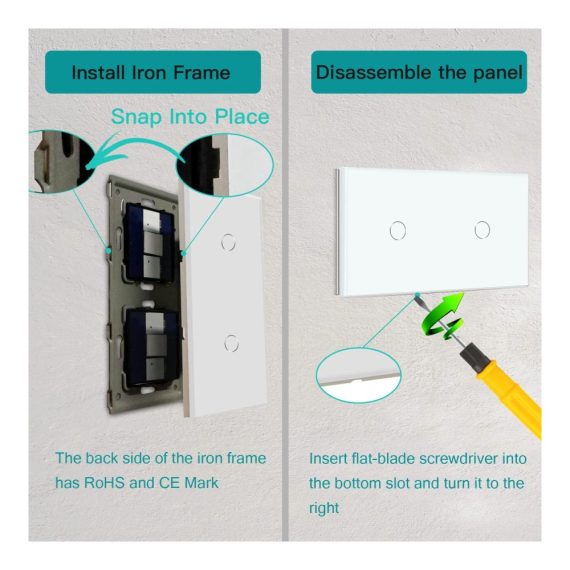 Install Iron Frame

Snap Into Place

The back side of the iron frame has RoHS and CE Mark

Disassemble the panel

Insert flat-blade screwdriver into the bottom slot and turn it to the right