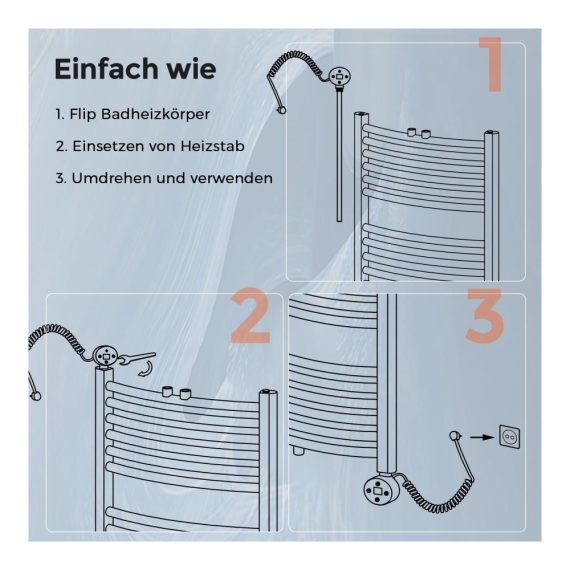 Einfach wie

1. Flip Badheizkörper

2. Einsetzen von Heizstab

3. Umdrehen und verwenden

1

2

3