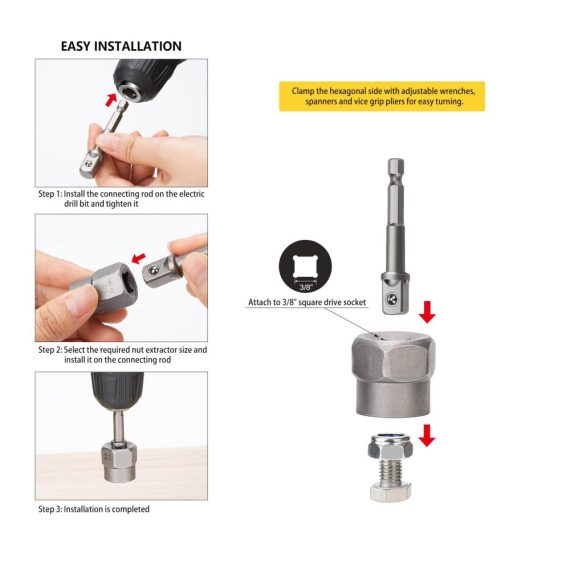 EASY INSTALLATION

Step 1: Install the connecting rod on the electric drill bit and tighten it

Step 2: Select the required nut extractor size and install it on the connecting rod

Step 3: Installation is completed

Clamp the hexagonal side with adjustable wrenches, spanners and vice grip pliers for easy turning.

3/8"

Attach to 3/8" square drive socket