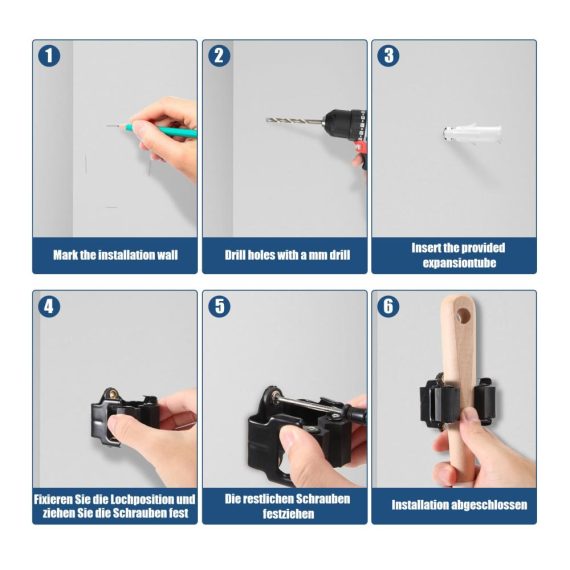 1

Mark the installation wall

2

Drill holes with a mm drill

3

Insert the provided expansiontube

4

Fixieren Sie die Lochposition und ziehen Sie die Schrauben fest

5

Die restlichen Schrauben festziehen

6

Installation abgeschlossen