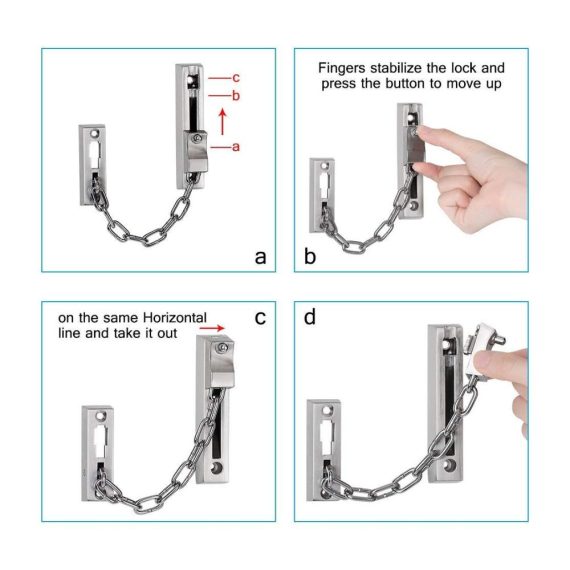 c
b
a
a

Fingers stabilize the lock and press the button to move up

b

on the same Horizontal line and take it out

c

d