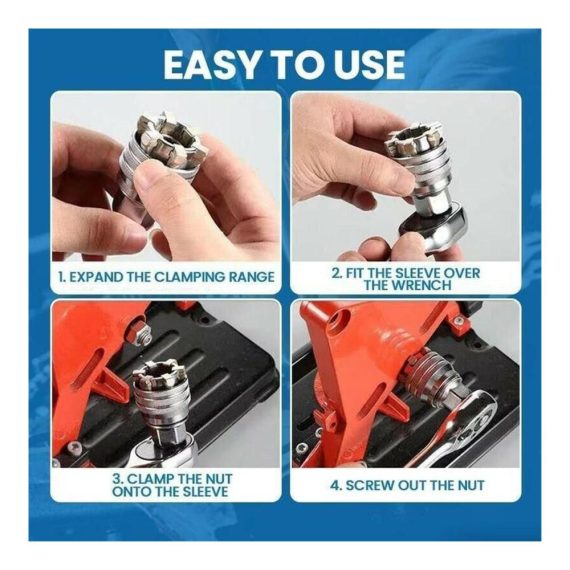 EASY TO USE

1. EXPAND THE CLAMPING RANGE

2. FIT THE SLEEVE OVER THE WRENCH

3. CLAMP THE NUT ONTO THE SLEEVE

4. SCREW OUT THE NUT