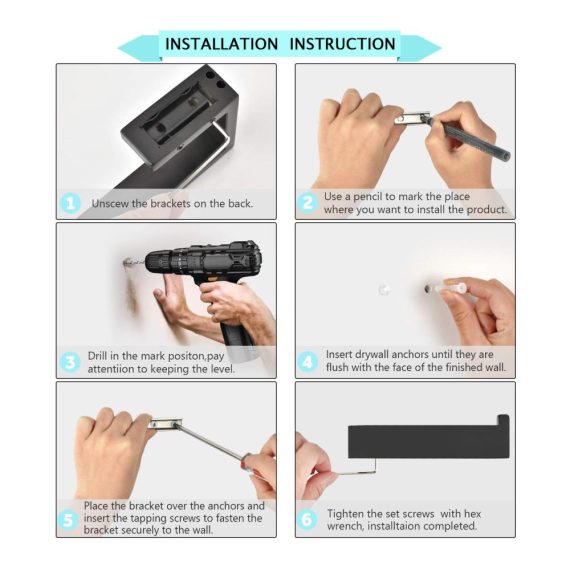 INSTALLATION INSTRUCTION

1 Unscew the brackets on the back.

2 Use a pencil to mark the place where you want to install the product.

3 Drill in the mark positon,pay attentiion to keeping the level.

4 Insert drywall anchors until they are flush with the face of the finished wall.

5 Place the bracket over the anchors and insert the tapping screws to fasten the bracket securely to the wall.

6 Tighten the set screws with hex wrench, installtaion completed.