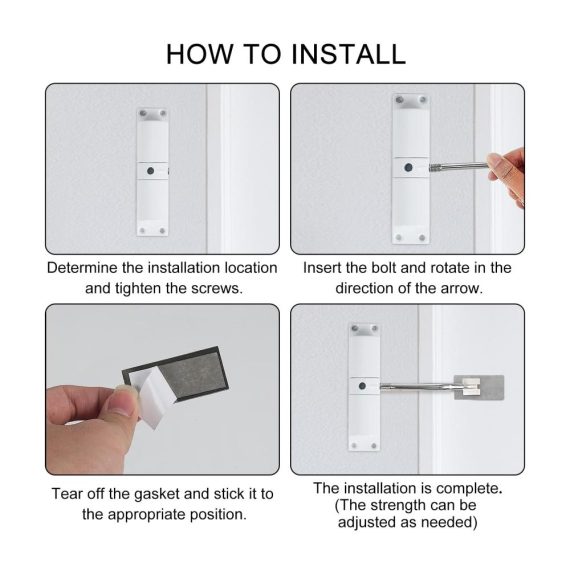 HOW TO INSTALL

Determine the installation location and tighten the screws.

Insert the bolt and rotate in the direction of the arrow.

Tear off the gasket and stick it to the appropriate position.

The installation is complete. (The strength can be adjusted as needed)