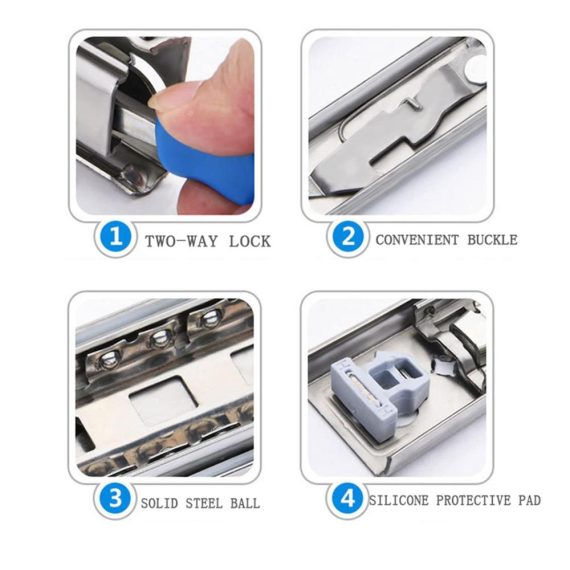 1 TWO-WAY LOCK

2 CONVENIENT BUCKLE

3 SOLID STEEL BALL

4 SILICONE PROTECTIVE PAD