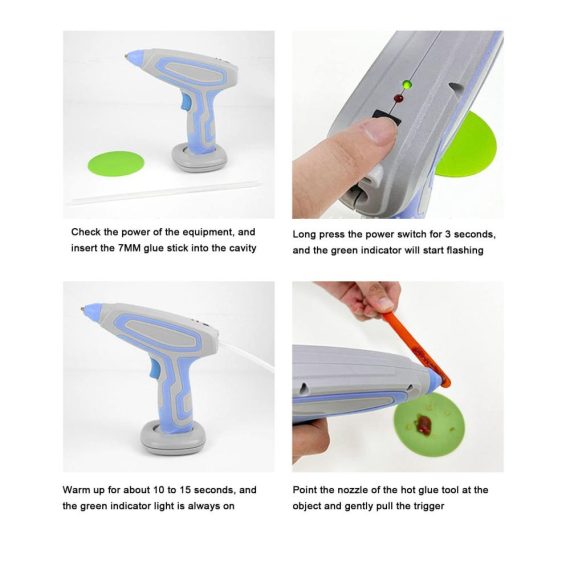 Check the power of the equipment, and insert the 7MM glue stick into the cavity

Long press the power switch for 3 seconds, and the green indicator will start flashing

Warm up for about 10 to 15 seconds, and the green indicator light is always on

Point the nozzle of the hot glue tool at the object and gently pull the trigger