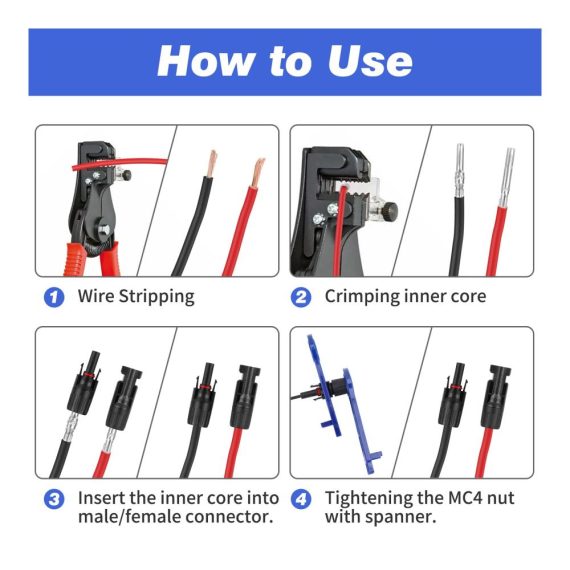 How to Use

1 Wire Stripping

2 Crimping inner core

3 Insert the inner core into male/female connector.

4 Tightening the MC4 nut with spanner.