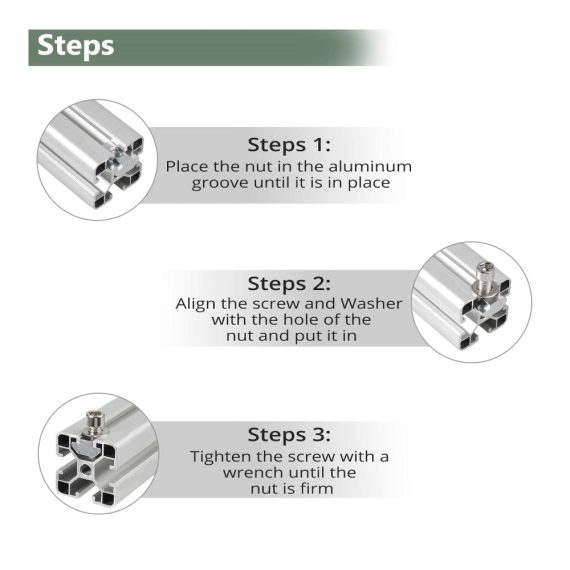 Steps

Steps 1:
Place the nut in the aluminum groove until it is in place

Steps 2:
Align the screw and Washer with the hole of the nut and put it in

Steps 3:
Tighten the screw with a wrench until the nut is firm