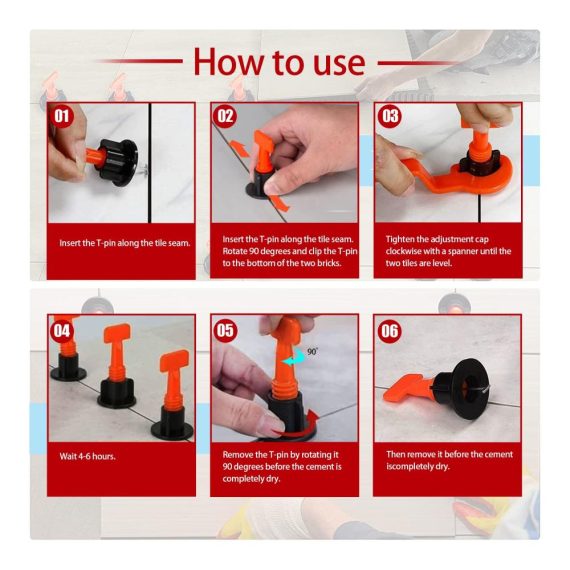 How to use

01

Insert the T-pin along the tile seam.

02

Insert the T-pin along the tile seam. Rotate 90 degrees and clip the T-pin to the bottom of the two bricks.

03

Tighten the adjustment cap clockwise with a spanner until the two tiles are level.

04

Wait 4-6 hours.

05

90°

Remove the T-pin by rotating it 90 degrees before the cement is completely dry.

06

Then remove it before the cement iscompletely dry.