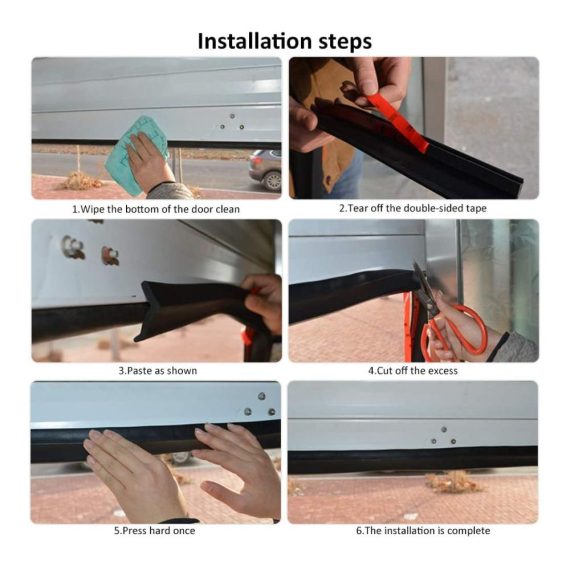 Installation steps

1.Wipe the bottom of the door clean

2.Tear off the double-sided tape

3.Paste as shown

4.Cut off the excess

5.Press hard once

6.The installation is complete