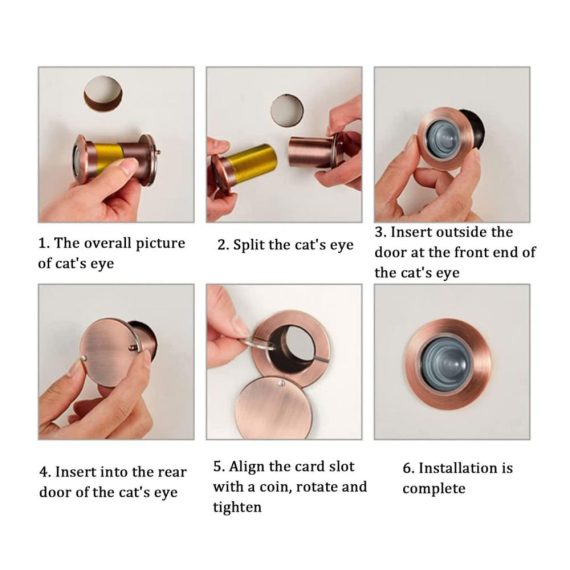 1. The overall picture of cat's eye

2. Split the cat's eye

3. Insert outside the door at the front end of the cat's eye

4. Insert into the rear door of the cat's eye

5. Align the card slot with a coin, rotate and tighten

6. Installation is complete