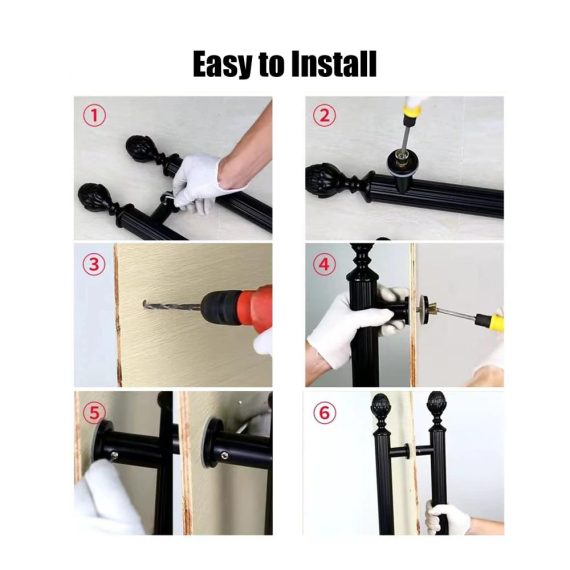 Easy to Install

①

②

③

④

⑤

⑥