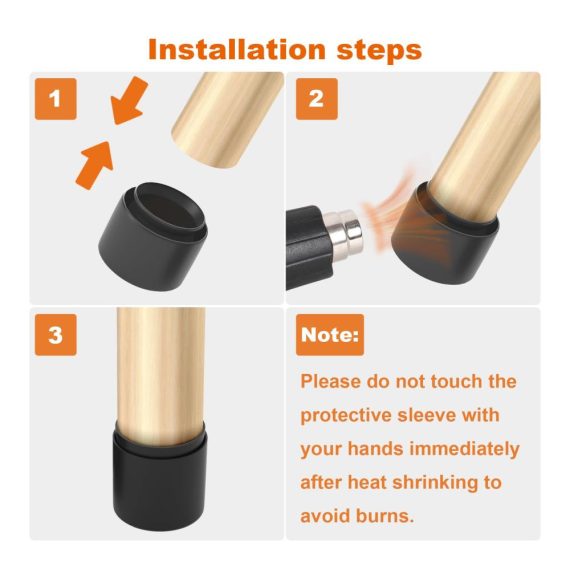 Installation steps

1

2

3

Note:

Please do not touch the protective sleeve with your hands immediately after heat shrinking to avoid burns.