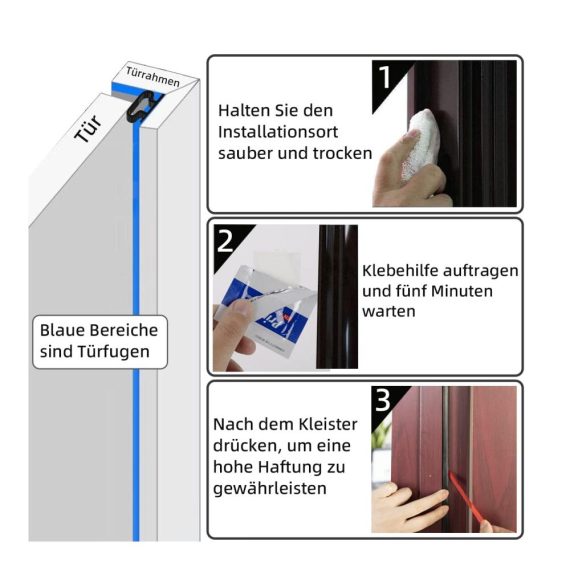 Türrahmen

Tür

Blaue Bereiche sind Türfugen

1

Halten Sie den Installationsort sauber und trocken

2

Klebehilfe auftragen und fünf Minuten warten

3

Nach dem Kleister drücken, um eine hohe Haftung zu gewährleisten