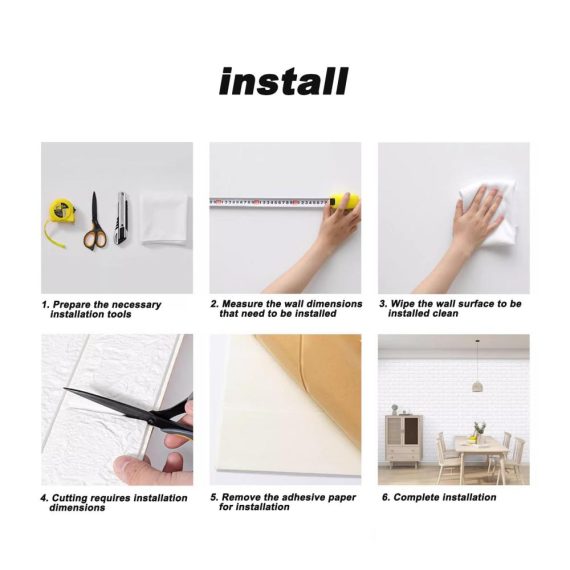 install

1. Prepare the necessary installation tools

2. Measure the wall dimensions that need to be installed

3. Wipe the wall surface to be installed clean

4. Cutting requires installation dimensions

5. Remove the adhesive paper for installation

6. Complete installation