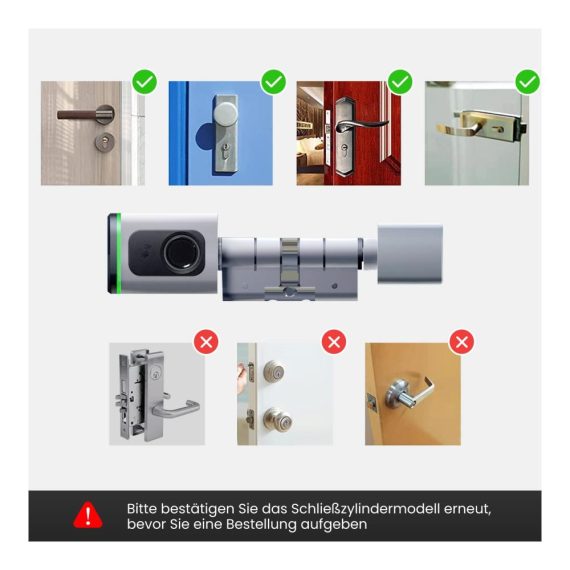 Bitte bestätigen Sie das Schließzylindermodell erneut, bevor Sie eine Bestellung aufgeben