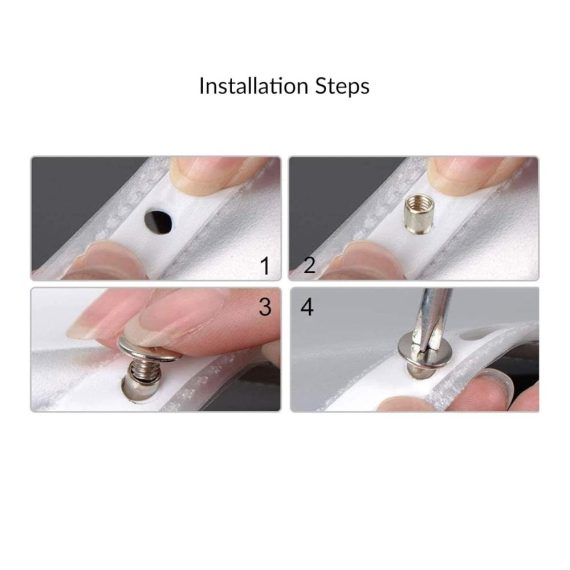 Installation Steps

1

2

3

4