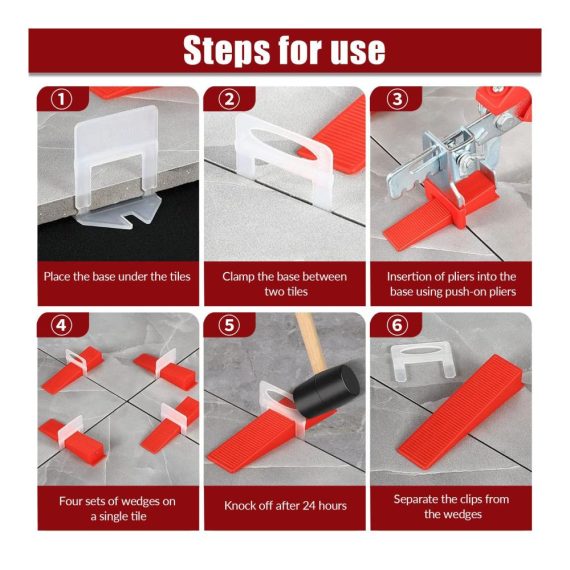 Steps for use

1

Place the base under the tiles

2

Clamp the base between two tiles

3

Insertion of pliers into the base using push-on pliers

4

Four sets of wedges on a single tile

5

Knock off after 24 hours

6

Separate the clips from the wedges