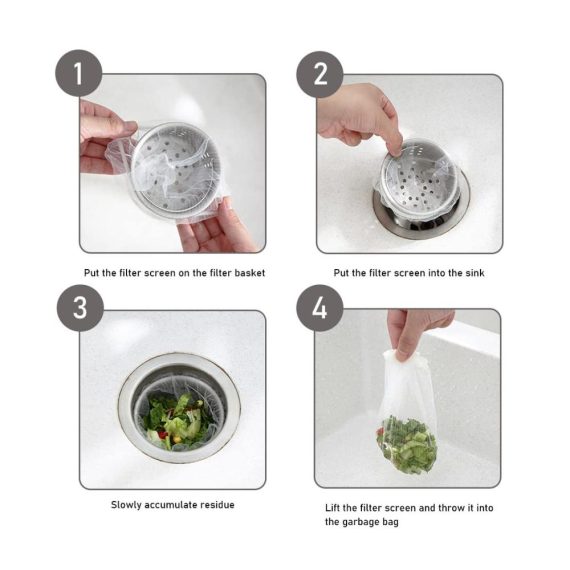 1

Put the filter screen on the filter basket

2

Put the filter screen into the sink

3

Slowly accumulate residue

4

Lift the filter screen and throw it into the garbage bag