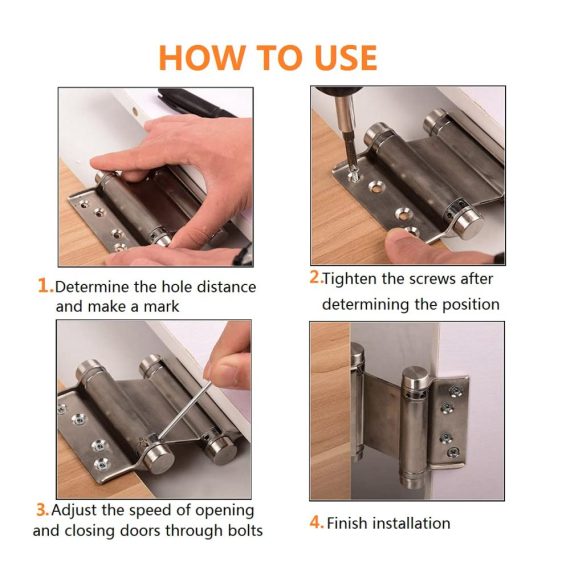 HOW TO USE

1.Determine the hole distance and make a mark

2.Tighten the screws after determining the position

3.Adjust the speed of opening and closing doors through bolts

4.Finish installation